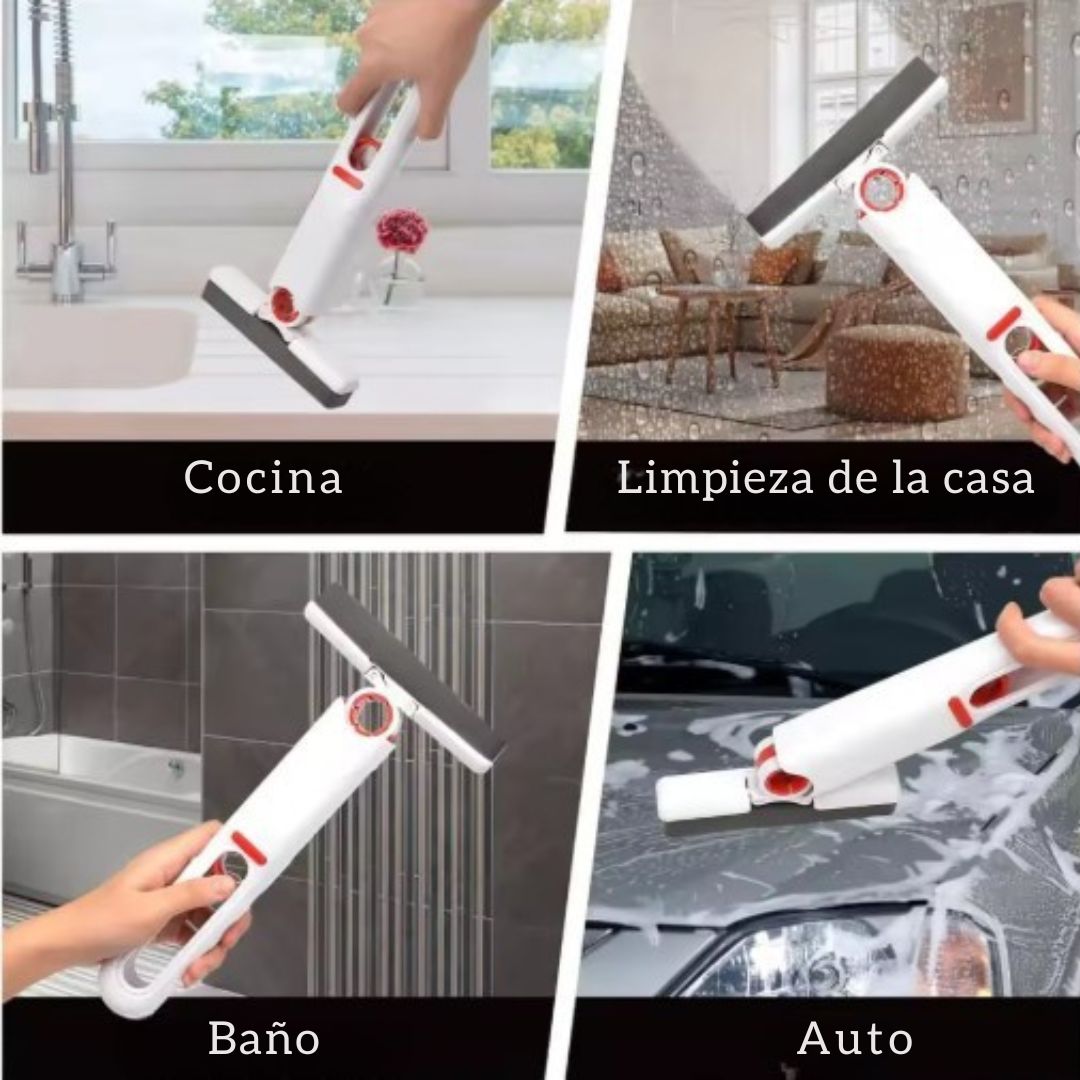 Cocina

Limpieza de la casa

Baño

Auto